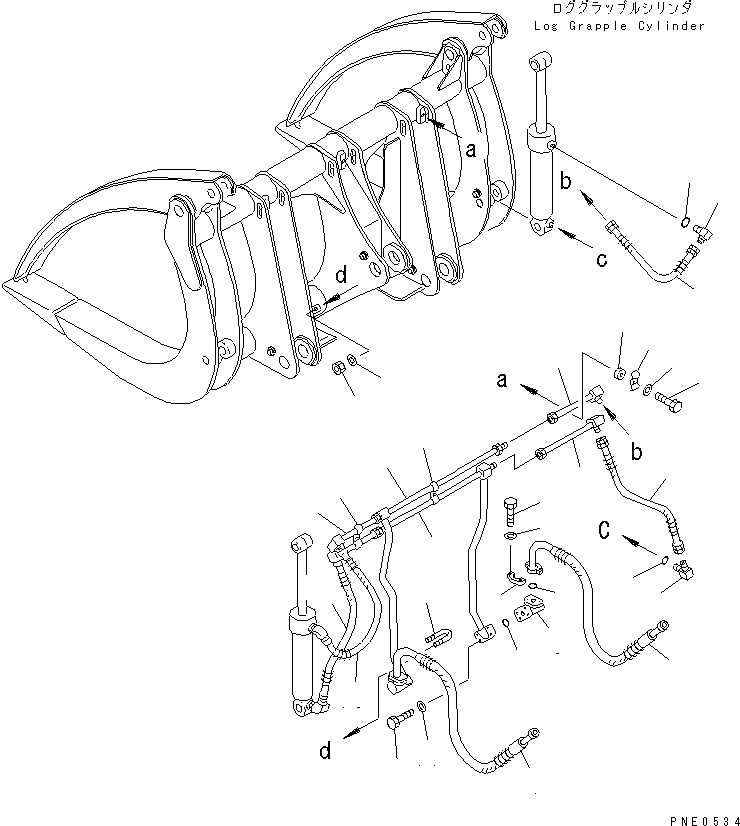 ロググラップルシリンダ
Log Grapple Cylinder

a

b

c

d

a

b

C

d

PNE0534