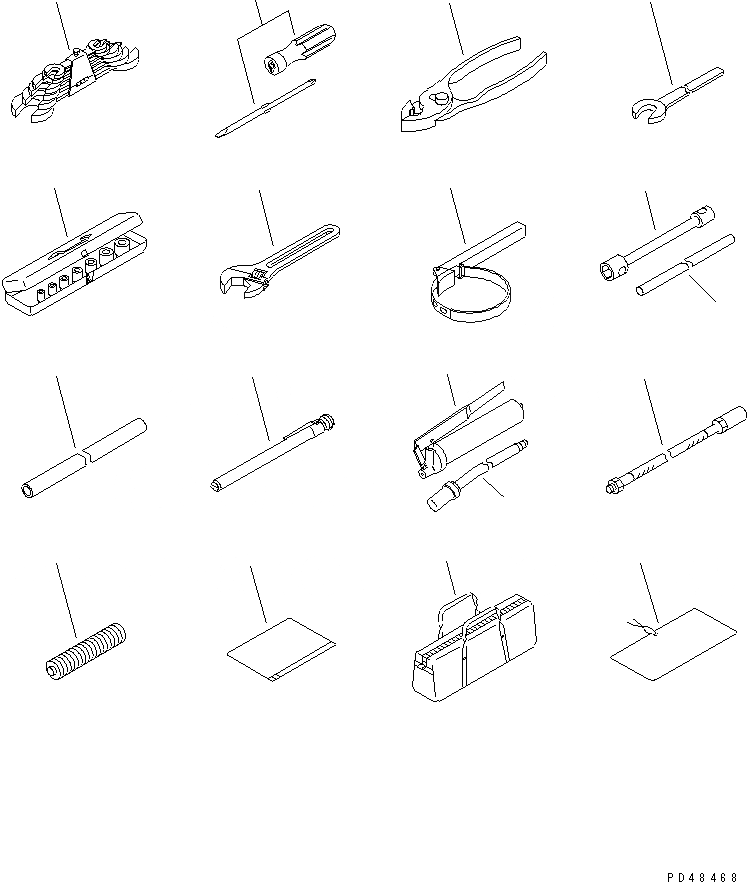 PD48468