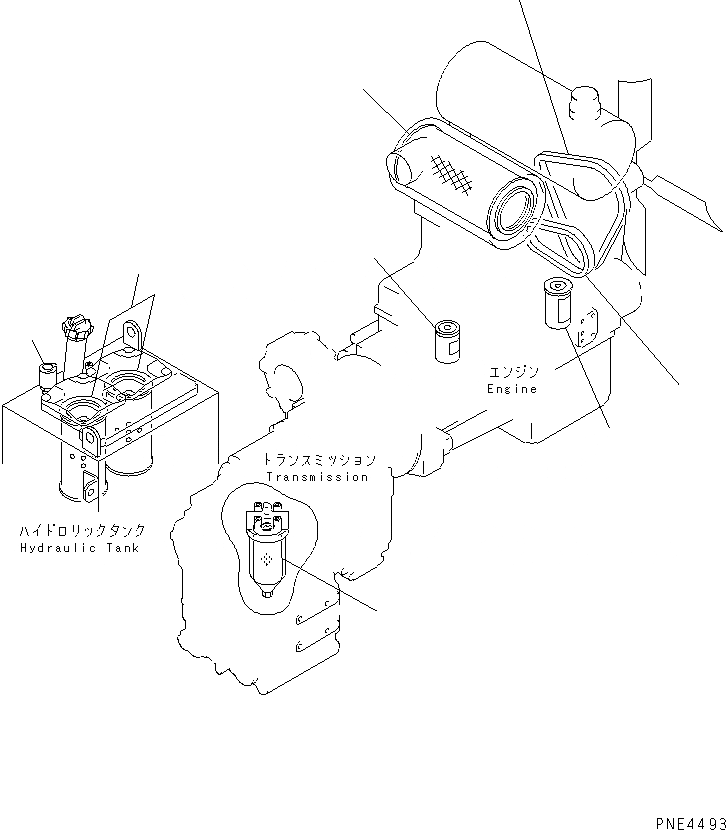 エンジン
Engine

トランスミッション
Transmission

ハイドロリックタンク
Hydraulic Tank

PNE4493