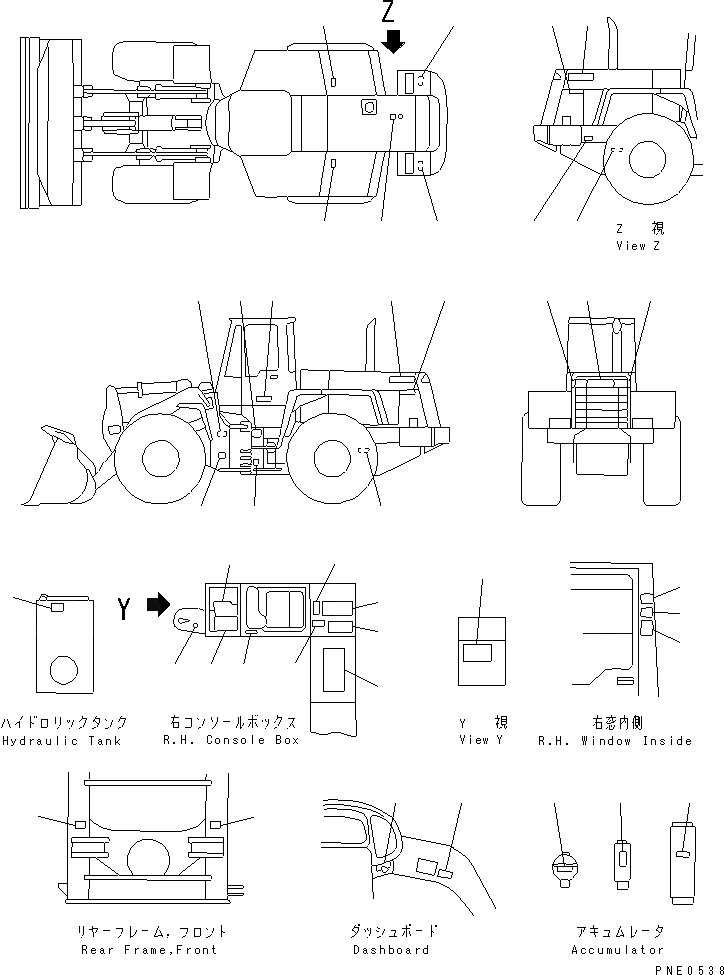 Z

Z 視
View Z

Y

ハイドロリックタンク
Hydraulic Tank

右コンソールボックス
R.H. Console Box

Y 視
View Y

右窓内側
R.H. Window Inside

リヤーフレーム，フロント
Rear Frame,Front

ダッシュボード
Dashboard

アキュムレータ
Accumulator

PNE0538