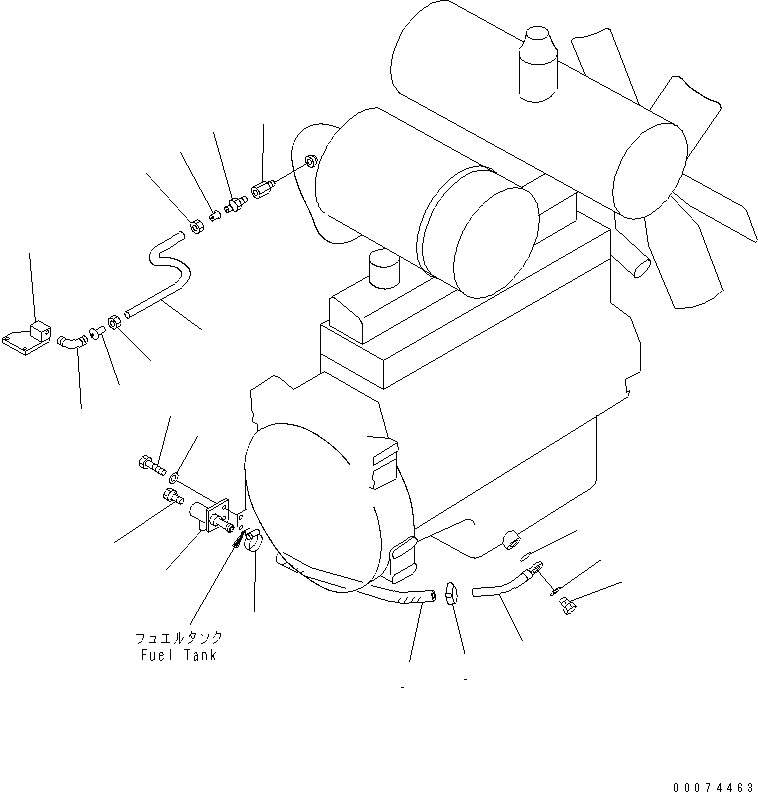 フュエルタンク
Fuel Tank

00074463