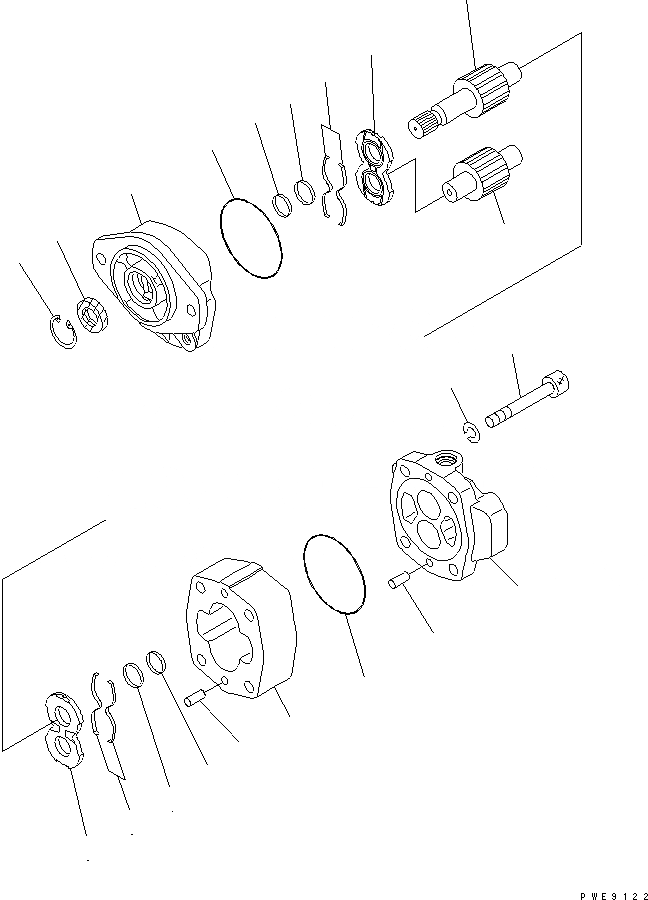 PWE9122