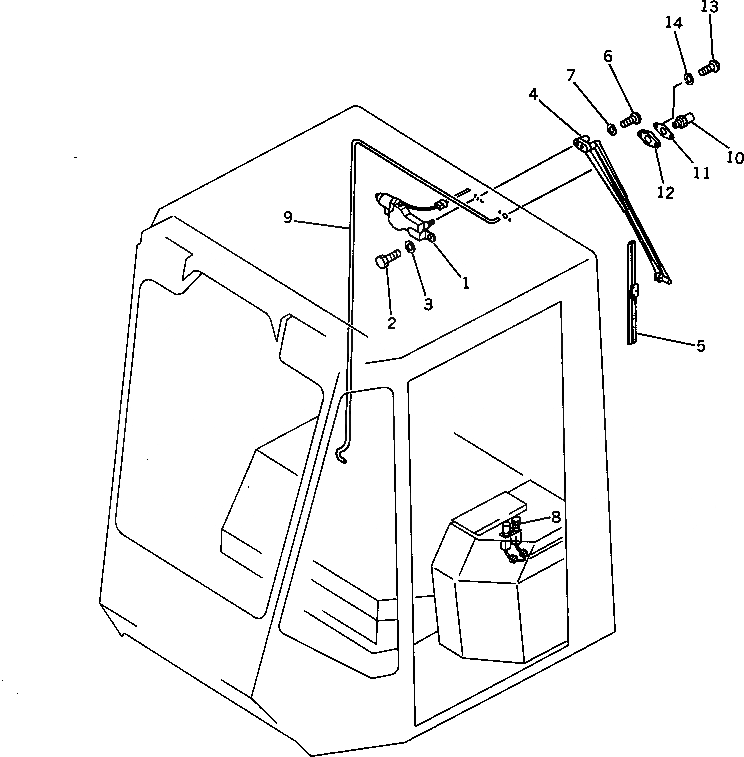 13
14
6
7
4
10
11
12
9
1
3
2
5
8