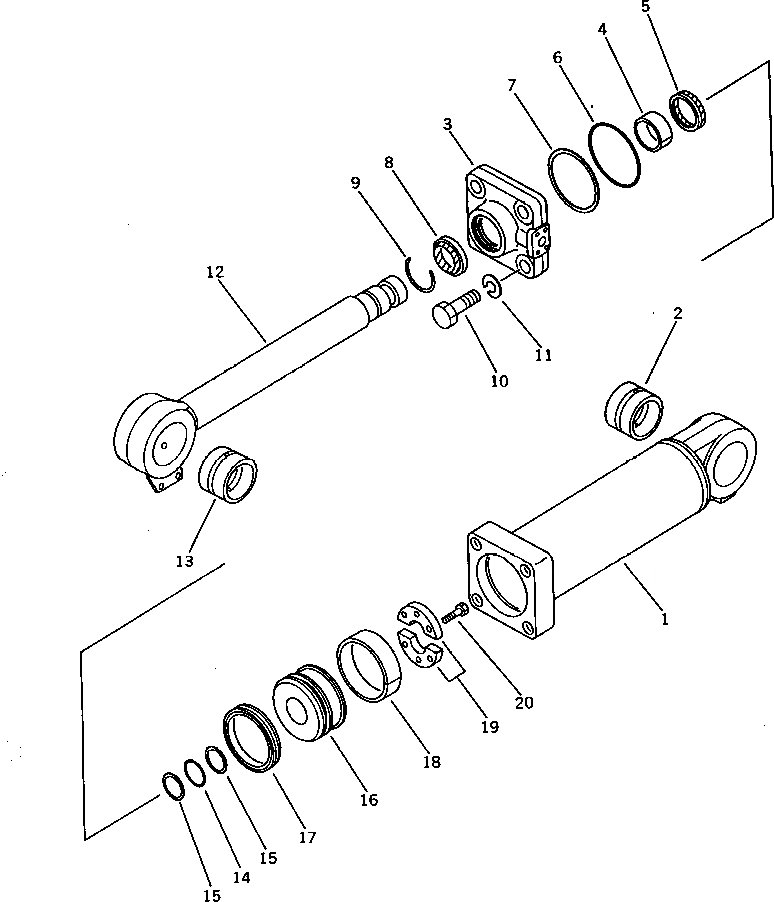 5
4
6
7
3
8
9
12
11
10
2
13
1
20
19
18
16
17
15
14
15