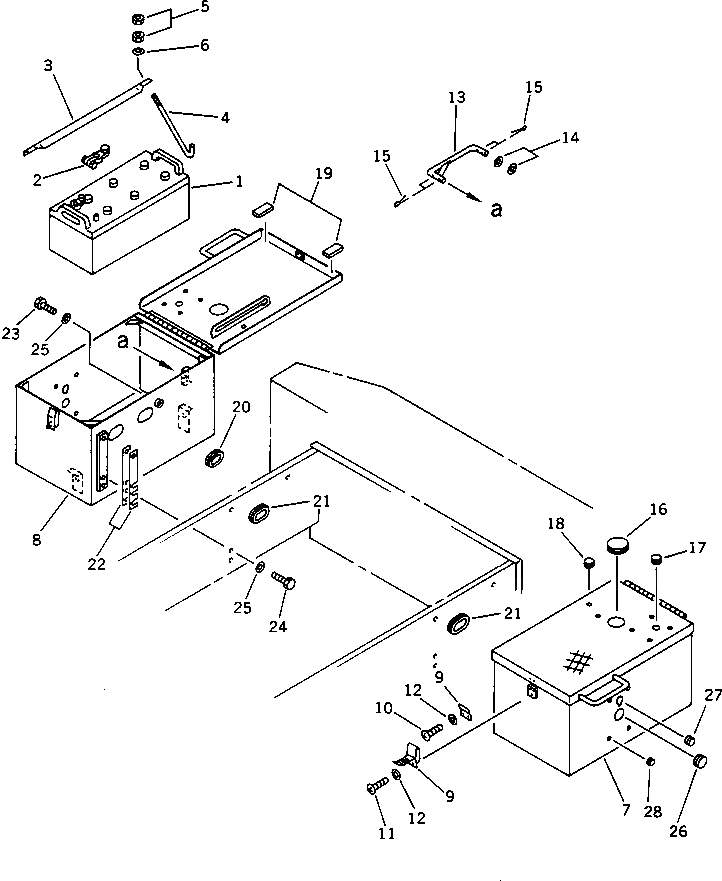 5
6
3
4
2
1
13
15
14
15
a
19
23
25
a
20
8
22
21
25
24
16
18
17
21
9
12
10
27
9
12
11
7
28
26