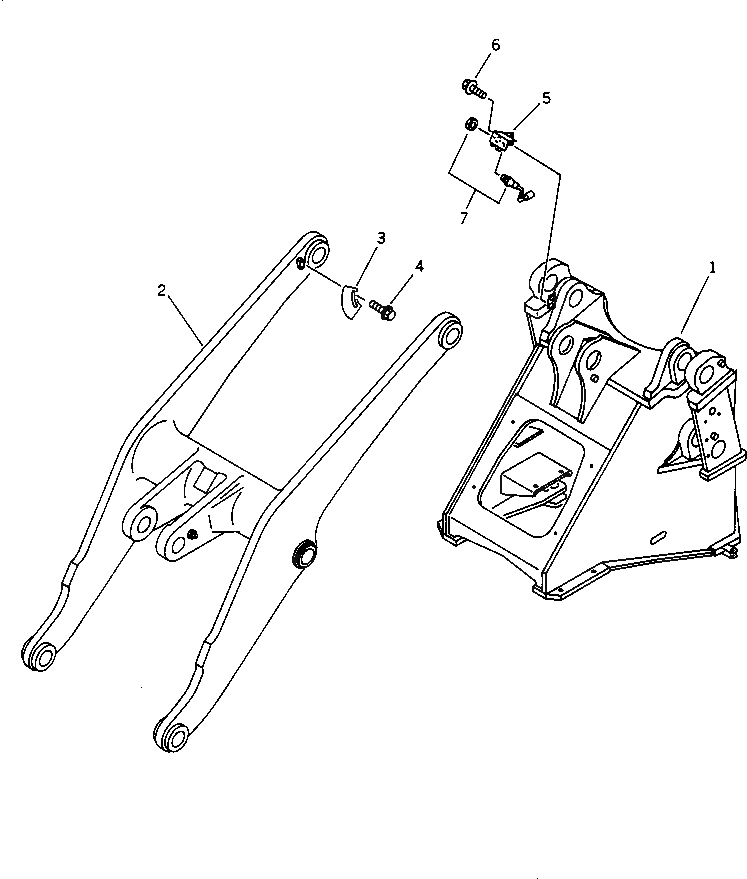 6
5
7
3
4
2
1