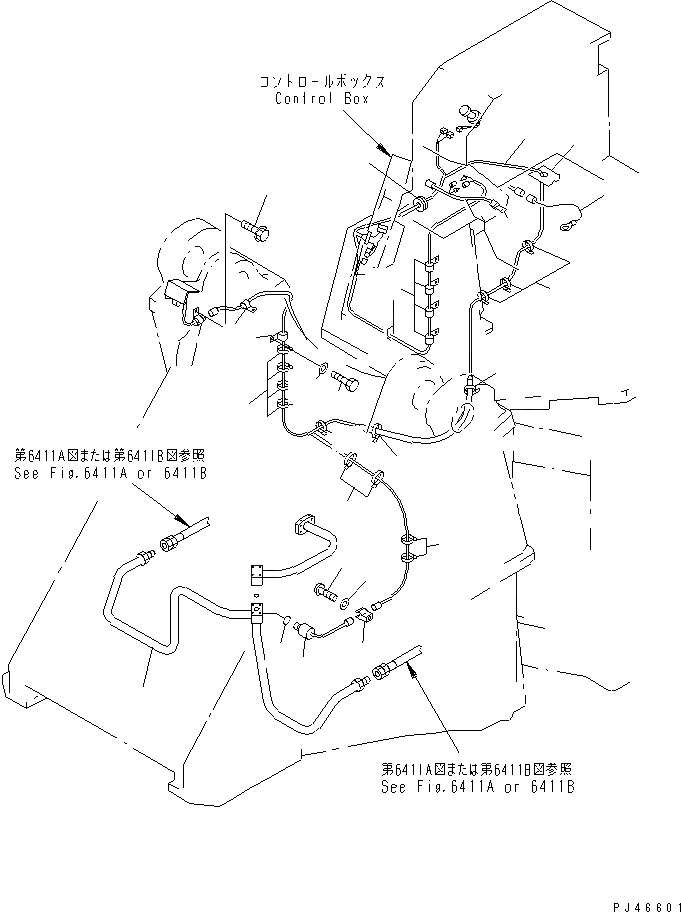 コントロールボックス
Control Box

第6411A図または第6411B図参照
See Fig.6411A or 6411B

第6411A図または第6411B図参照
See Fig.6411A or 6411B

PJ46601