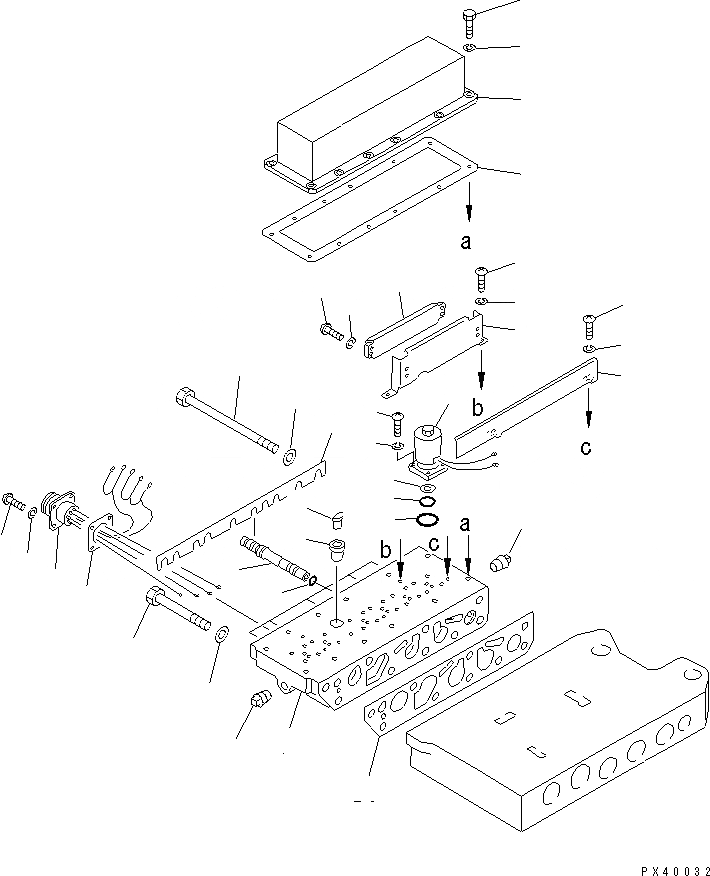 a
b
c
b
c
a
PX40032