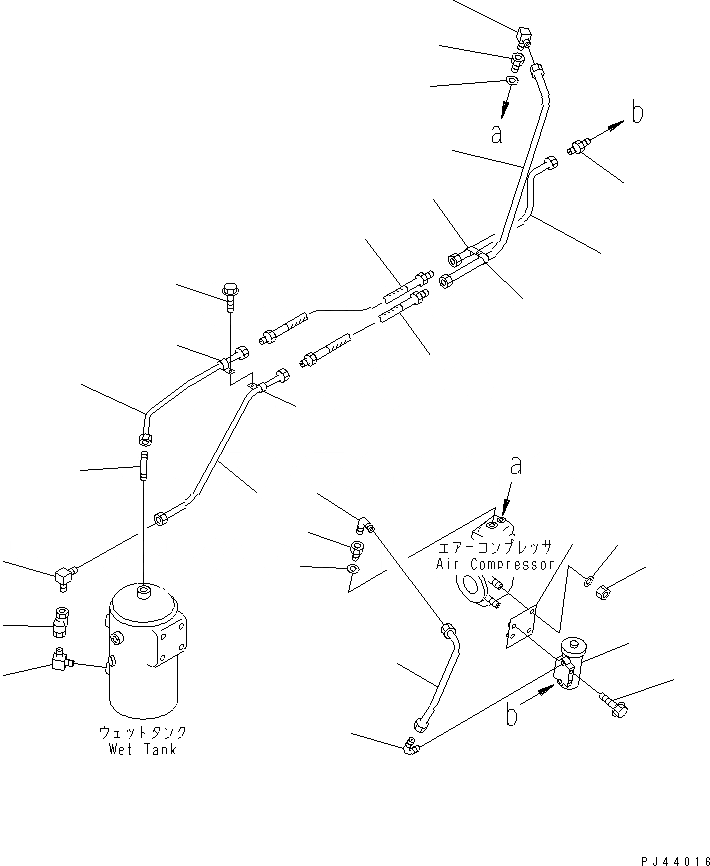 a
b
a
エアーコンプレッサ
Air Compressor
b
ウェットタンク
Wet Tank
PJ44016