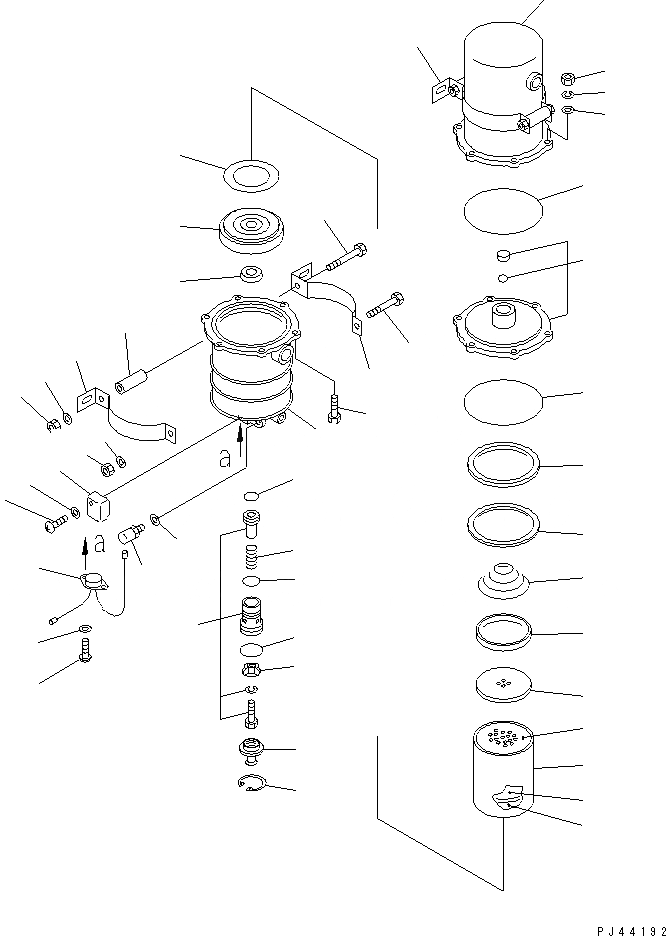 a
a
PJ44192