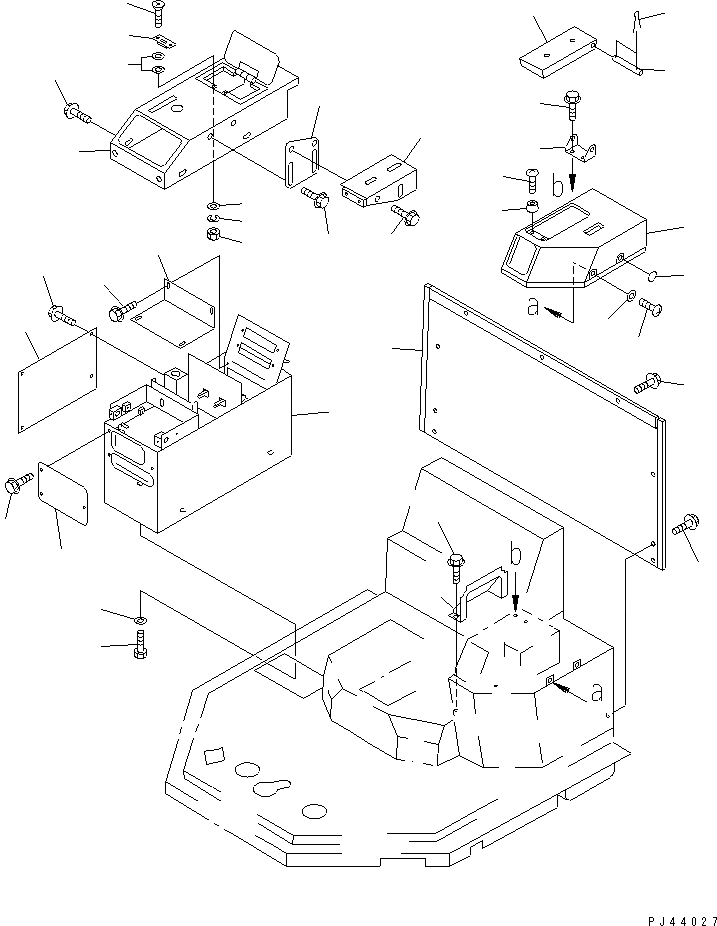 b
a
b
a
PJ44027