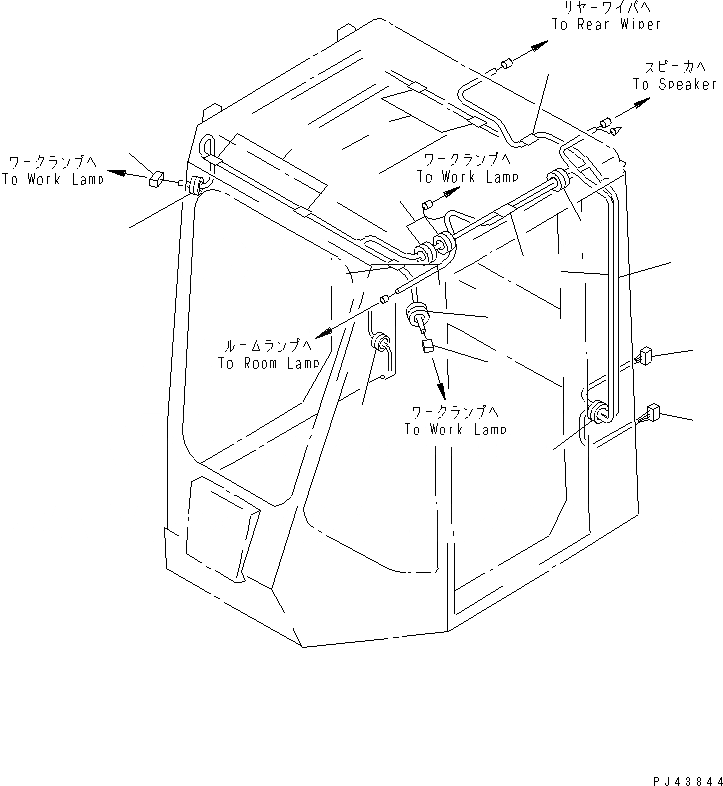 リヤーワイパへ
To Rear Wiper

スピーカへ
To Speaker

ワークランプへ
To Work Lamp

ワークランプへ
To Work Lamp

ルームランプへ
To Room Lamp

ワークランプへ
To Work Lamp

PJ43844