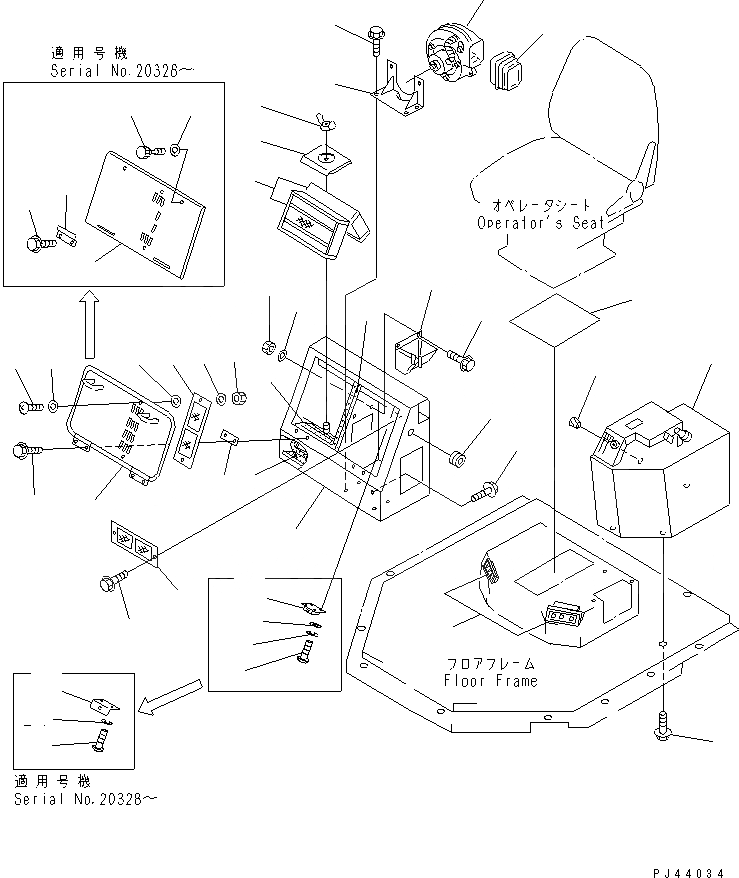 適用号機
Serial No.20328~

オペレータシート
Operator's Seat

フロアフレーム
Floor Frame

適用号機
Serial No.20328~

PJ44034