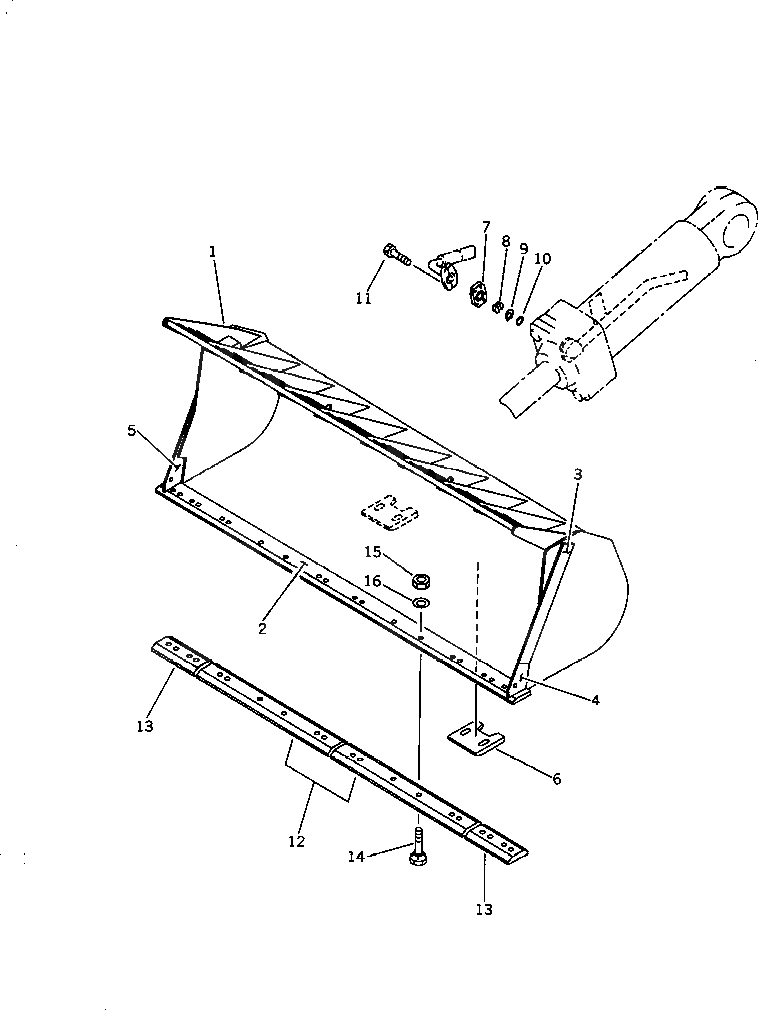 1
7
8
9
10
11
5
3
15
16
2
4
13
6
12
14
13