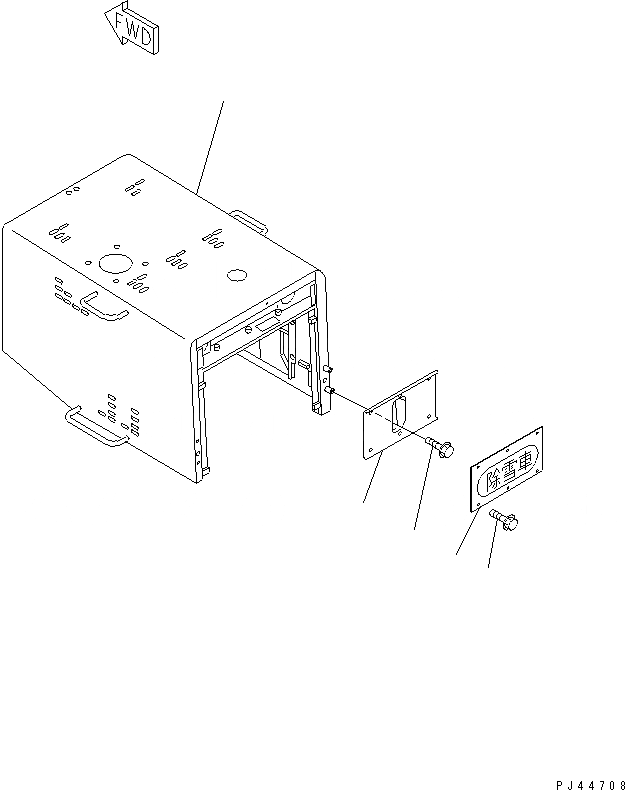 FWD

除雪車

PJ44708