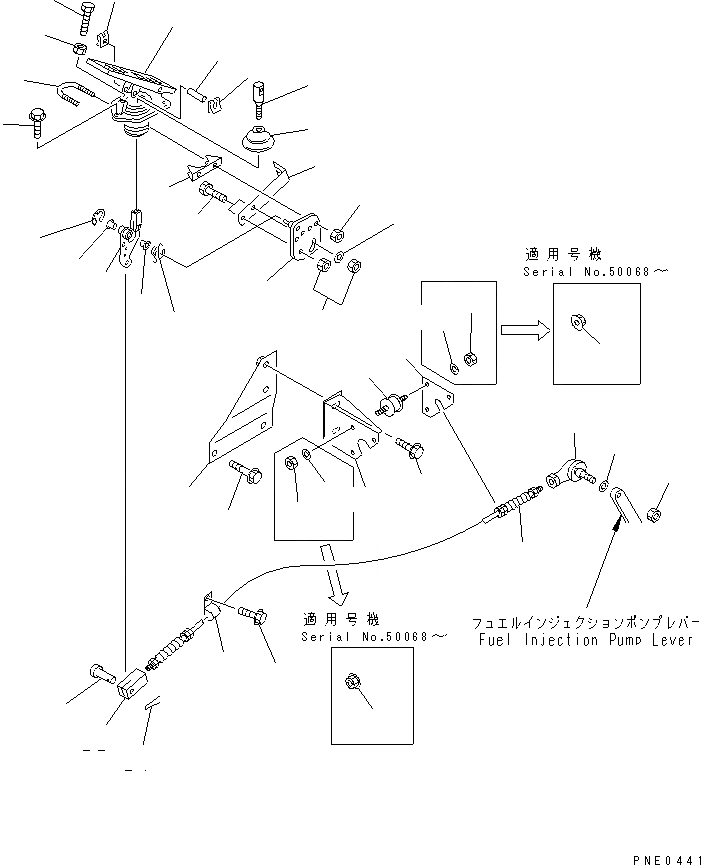 適用号機
Serial No.50068～

適用号機
Serial No.50068～

フュエルインジェクションポンプレバー
Fuel Injection Pump Lever

PNE0441