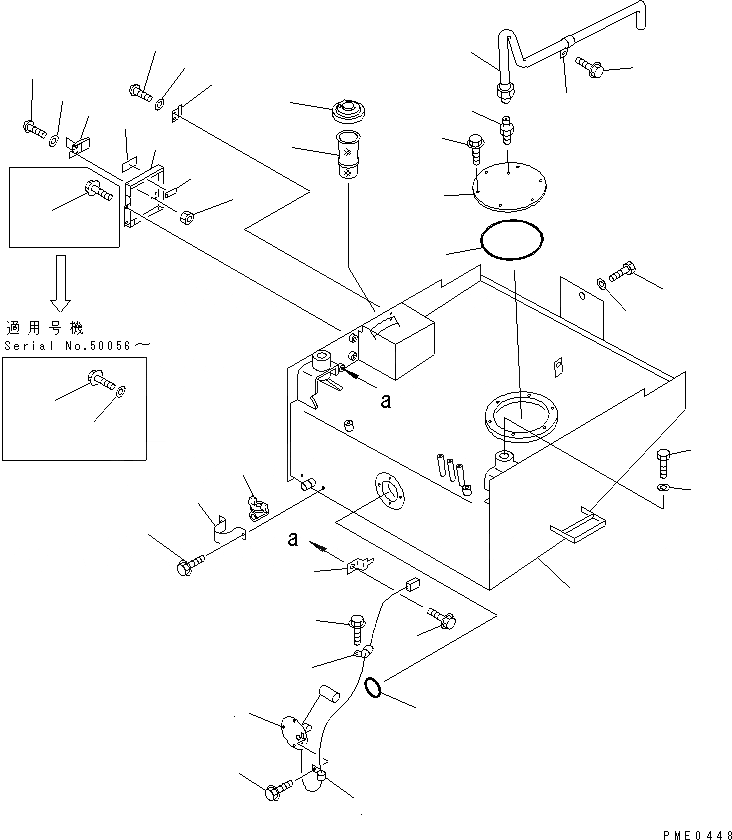 適用号機
Serial No.50056～

a

a

PME0448