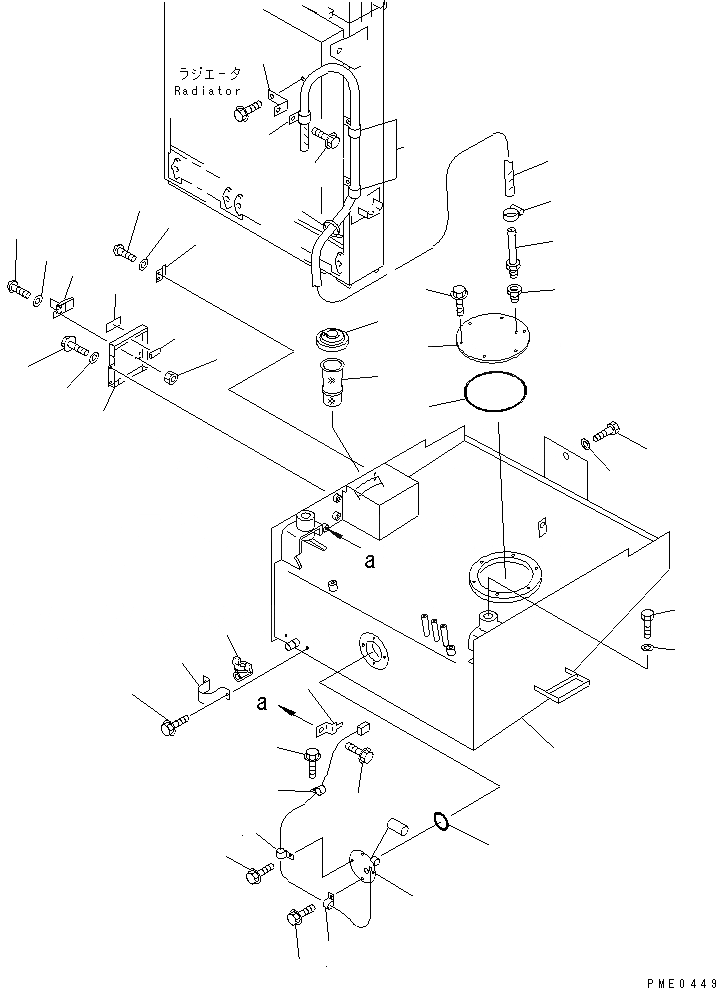 ラジエータ
Radiator

a

a

PME0449