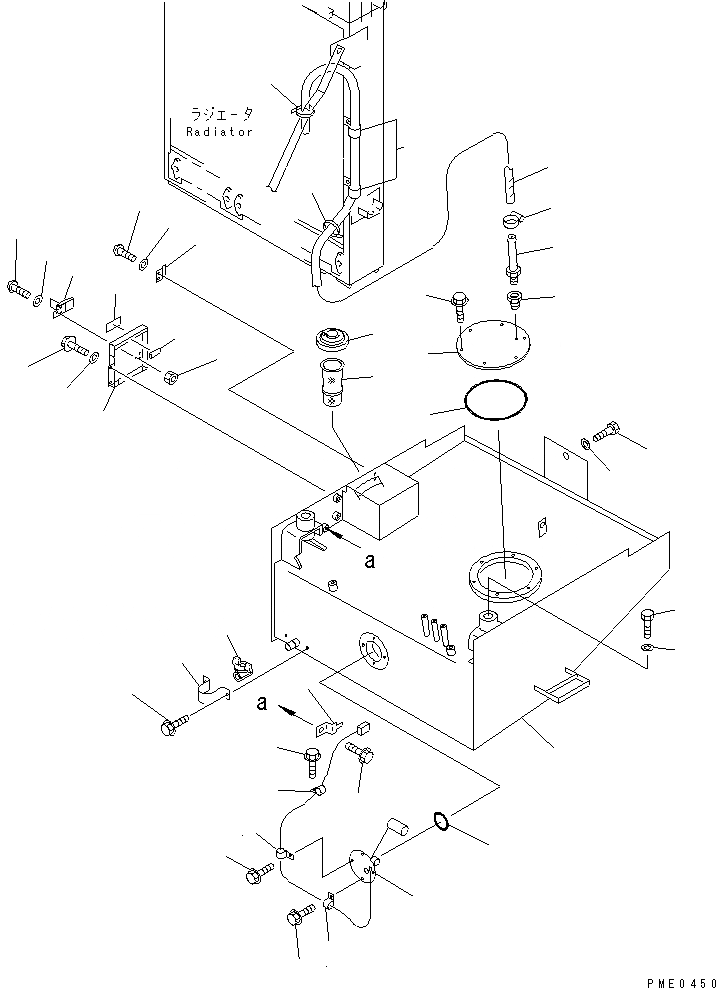 ラジエータ
Radiator

a

a

PME0450