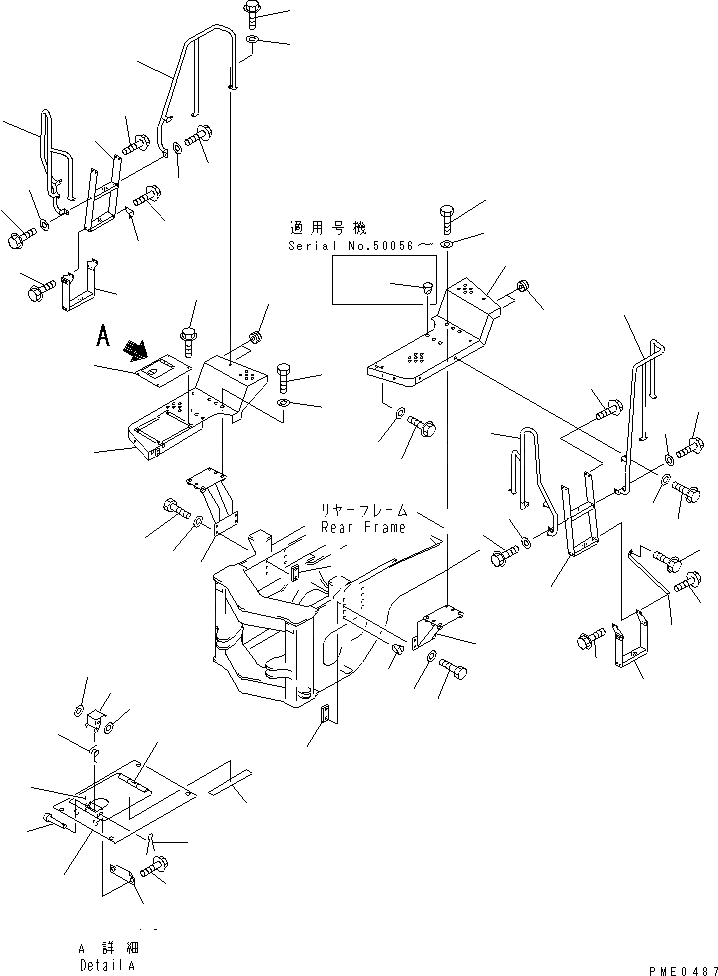 適用号機
Serial No.50056～

A

リヤーフレーム
Rear Frame

A 詳細
Detail A

PME0487