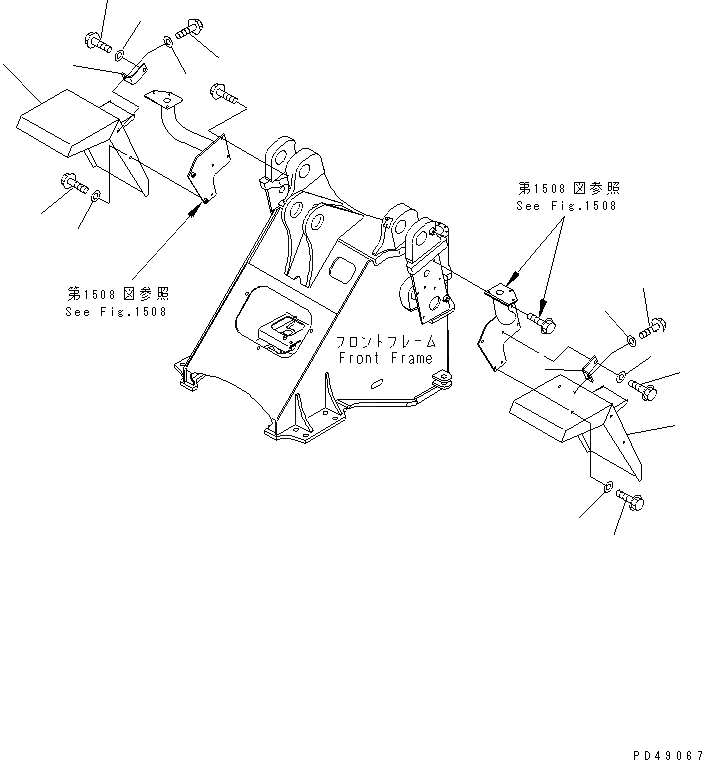 第1508図参照
See Fig.1508

第1508図参照
See Fig.1508

フロントフレーム
Front Frame

PD49067