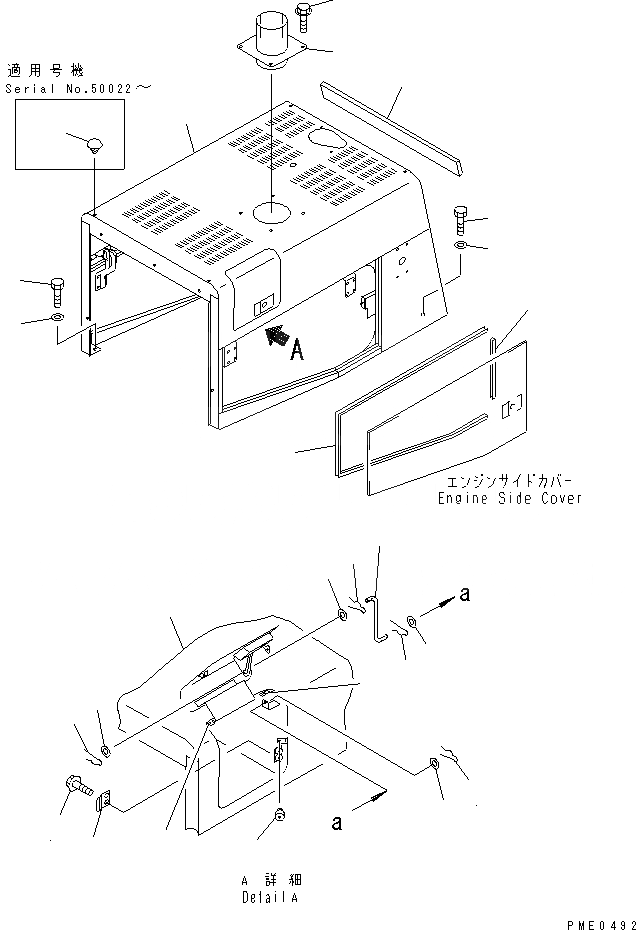 適用号機
Serial No.50022～

A

エンジンサイドカバー
Engine Side Cover

a

a

A 詳細
Detail A

PME0492