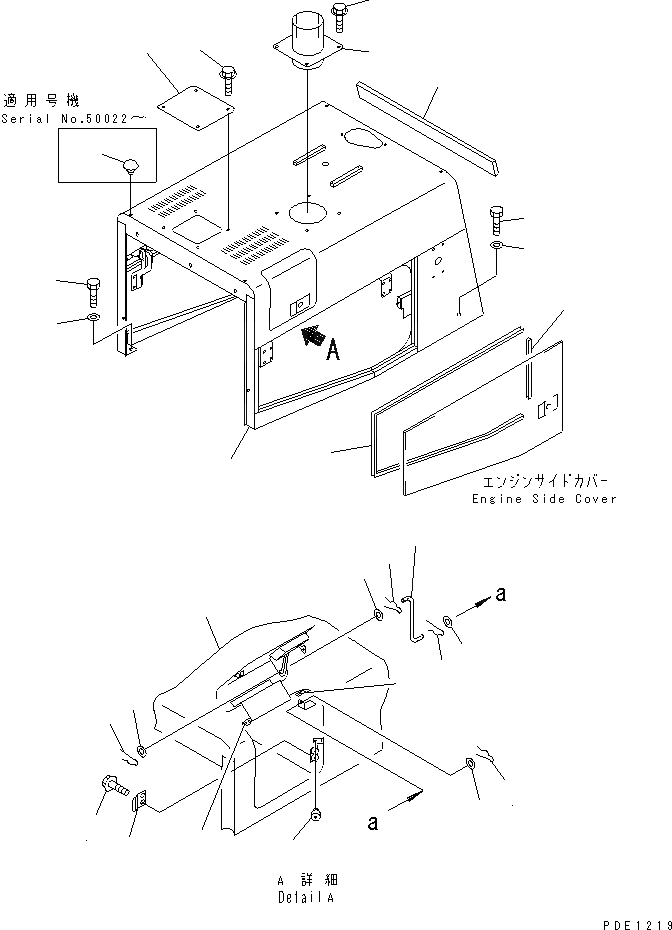 適用号機
Serial No.50022～

A

エンジンサイドカバー
Engine Side Cover

a

a

A 詳細
Detail A

PDE1219