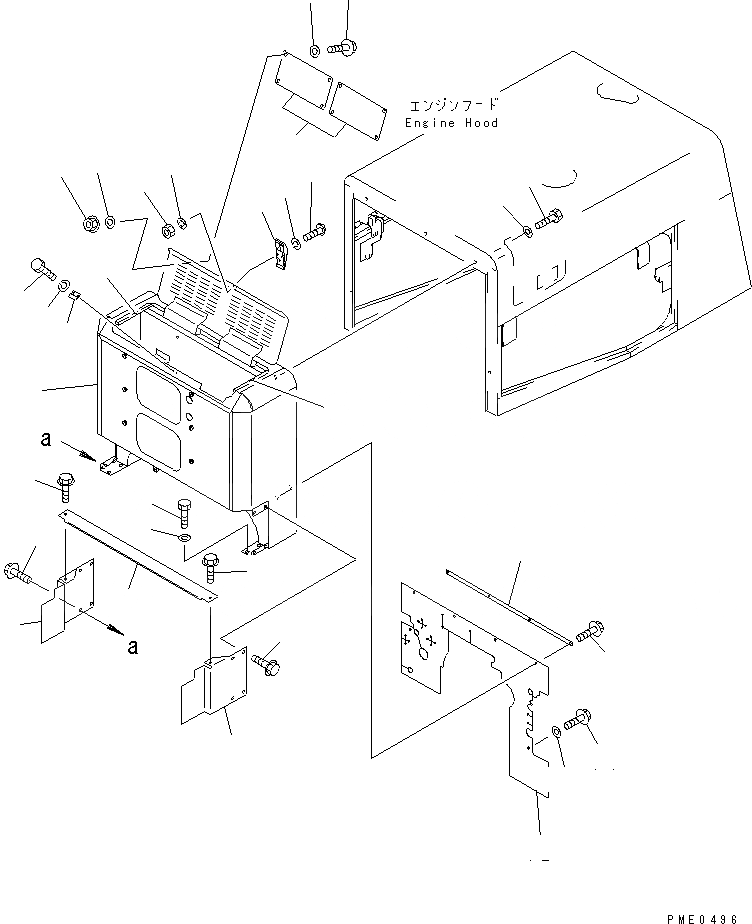 エンジンフード
Engine Hood

a

a

PME0496