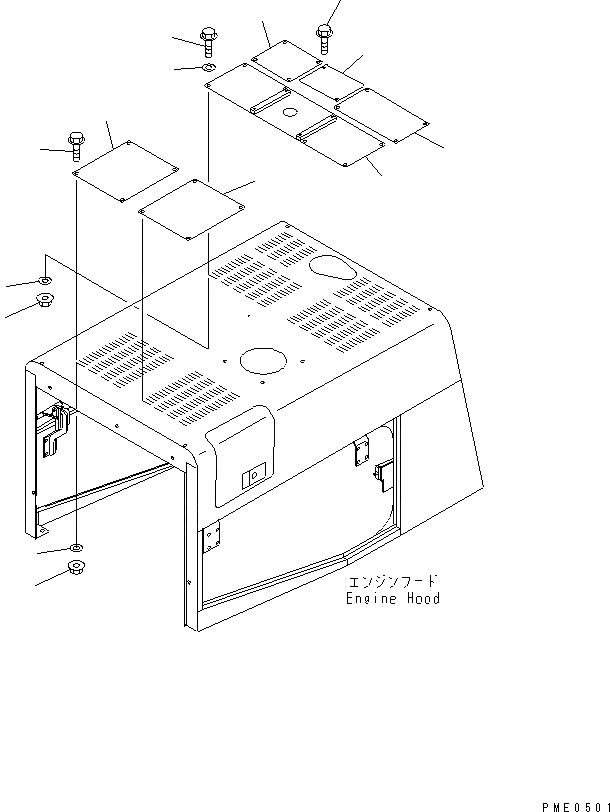 エンジンフード
Engine Hood

PME0501