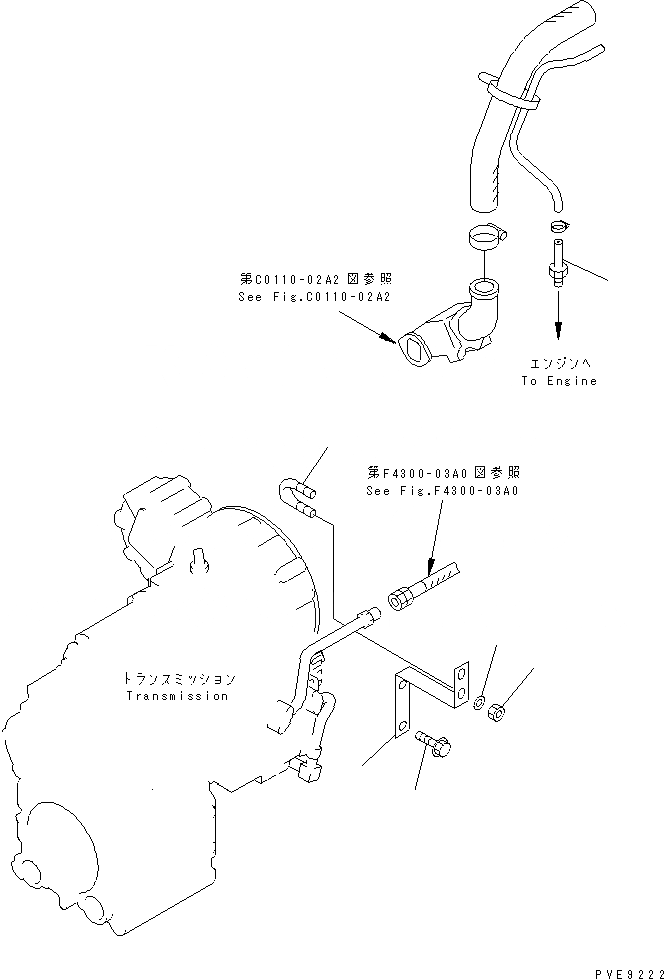 第C0110-02A2図参照
See Fig.C0110-02A2

エンジンへ
To Engine

第F4300-03A0図参照
See Fig.F4300-03A0

トランスミッション
Transmission

PVE9222