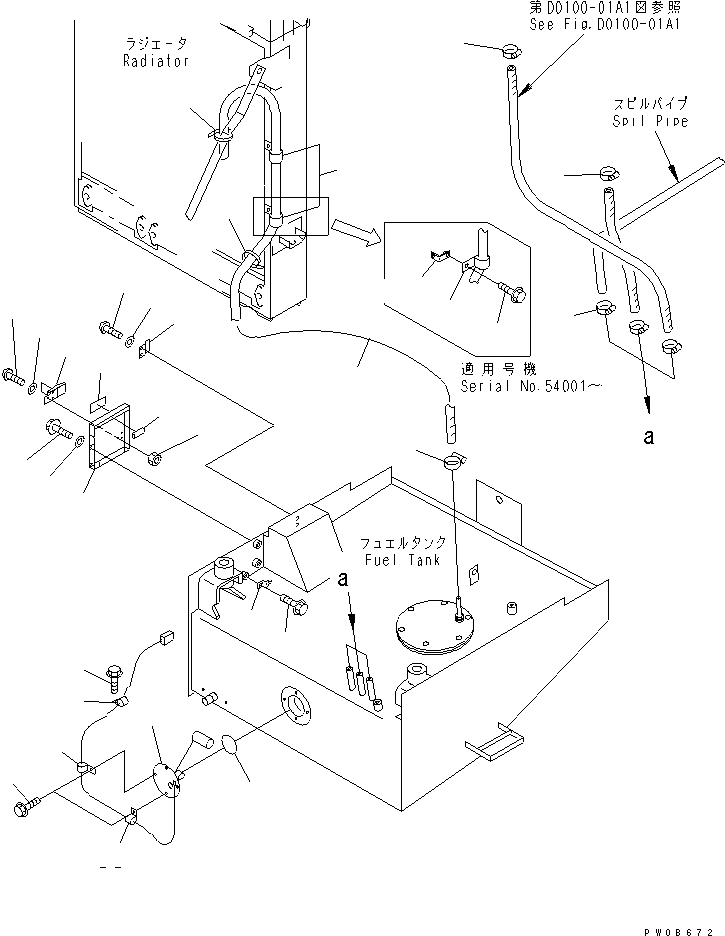 第D0100-01A1図参照
See Fig.D0100-01A1

ラジエータ
Radiator

スピルパイプ
Spil Pipe

適用号機
Serial No.54001～

a

フュエルタンク
Fuel Tank

a

PW08672