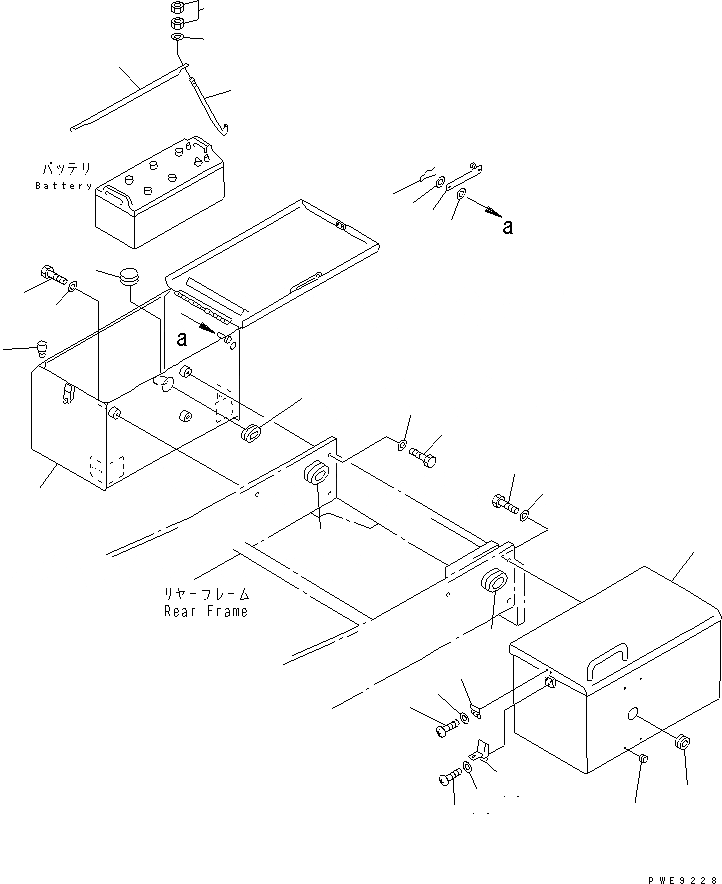 バッテリ
Battery

a

a

リヤーフレーム
Rear Frame

PWE9228