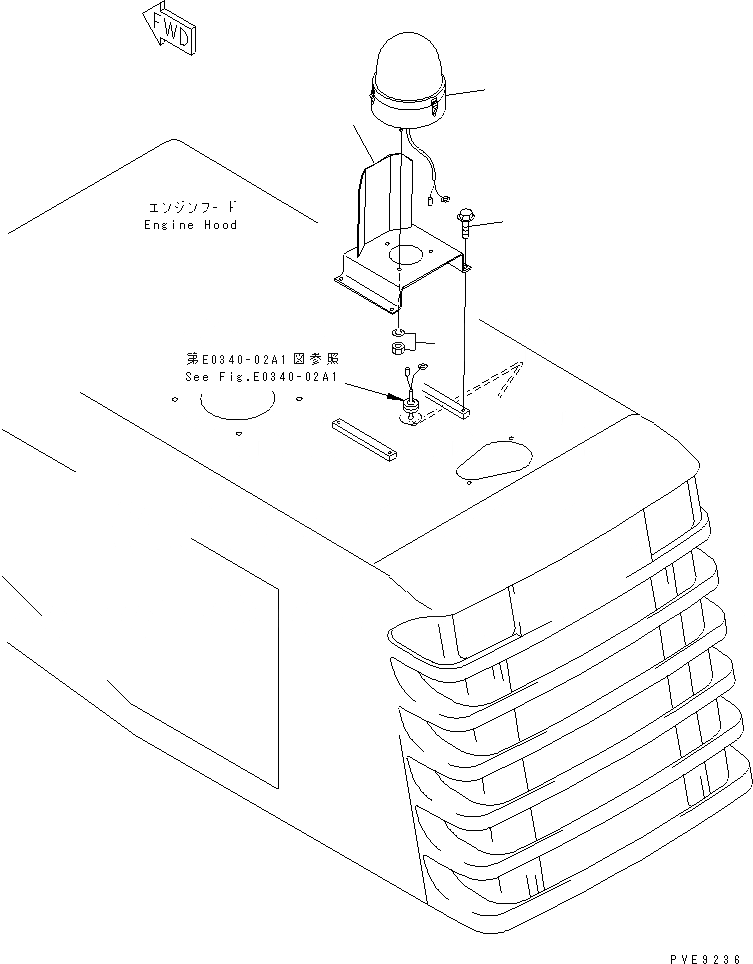 FWD

エンジンフード
Engine Hood

第E0340-02A1図参照
See Fig.E0340-02A1

PVE9236