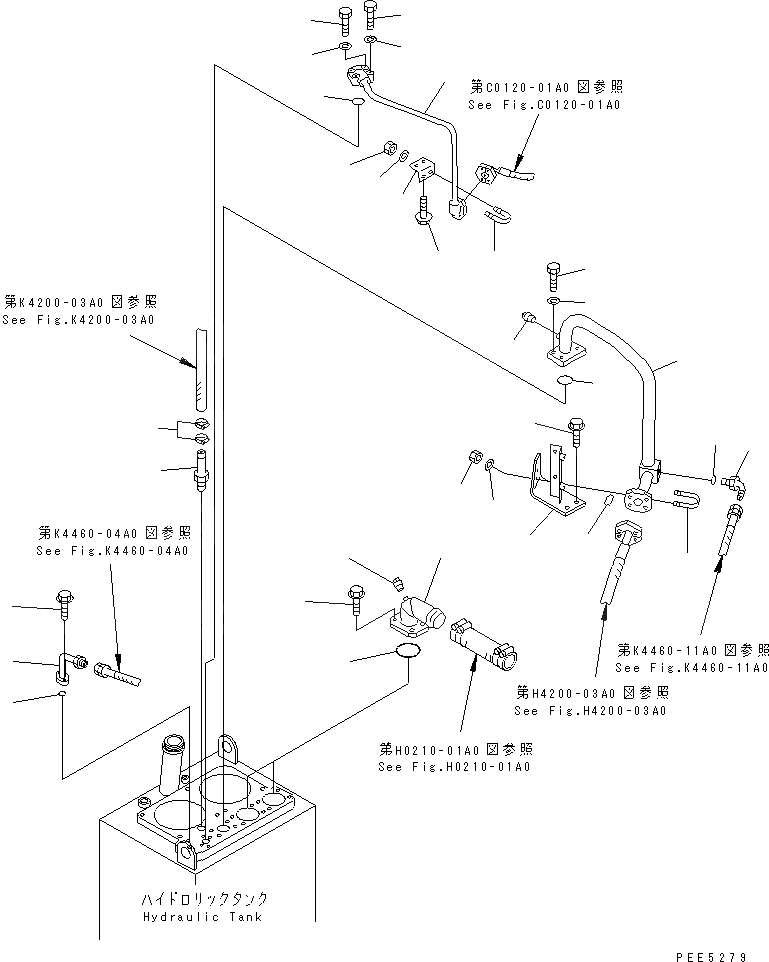 第C0120-01A0 図参照
See Fig.C0120-01A0

第K4200-03A0 図参照
See Fig.K4200-03A0

第K4460-04A0 図参照
See Fig.K4460-04A0

第K4460-11A0 図参照
See Fig.K4460-11A0

第H4200-03A0 図参照
See Fig.H4200-03A0

第H0210-01A0 図参照
See Fig.H0210-01A0

ハイドロリックタンク
Hydraulic Tank

PEE5279