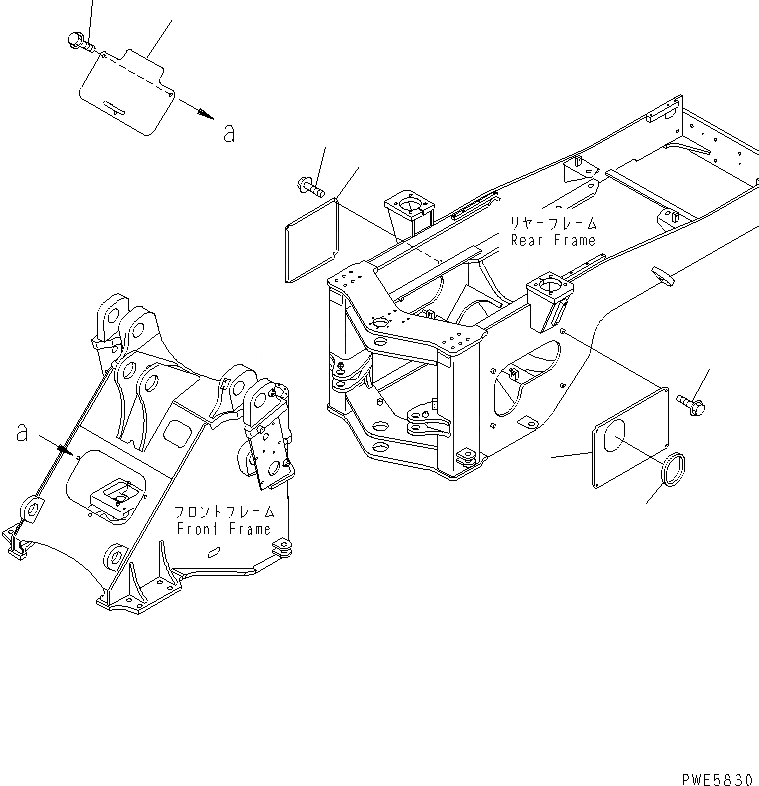 a

リヤーフレーム
Rear Frame

a

フロントフレーム
Front Frame

PWE5830