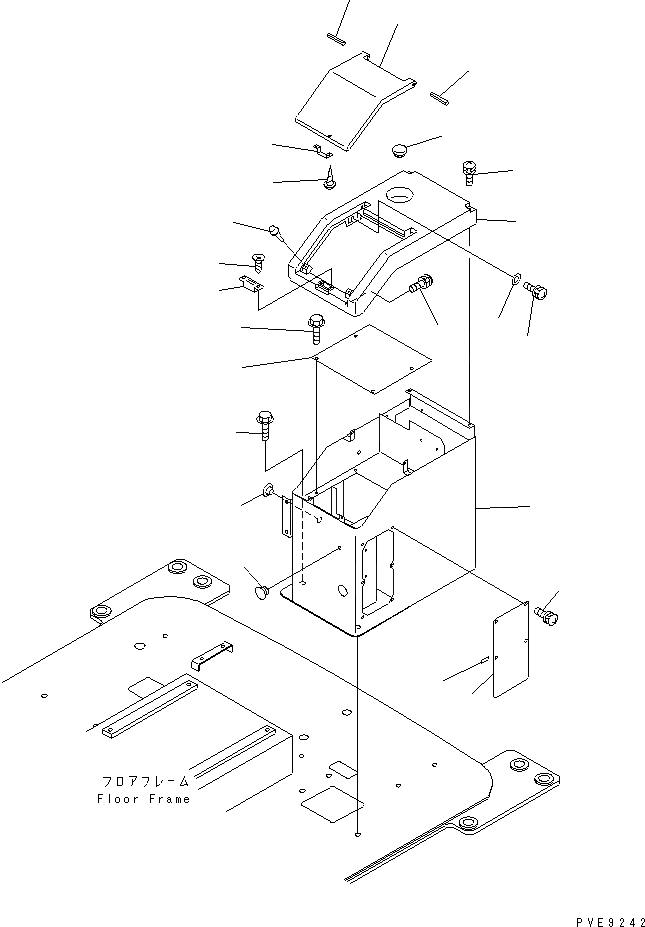 フロアフレーム
Floor Frame

PVE9242