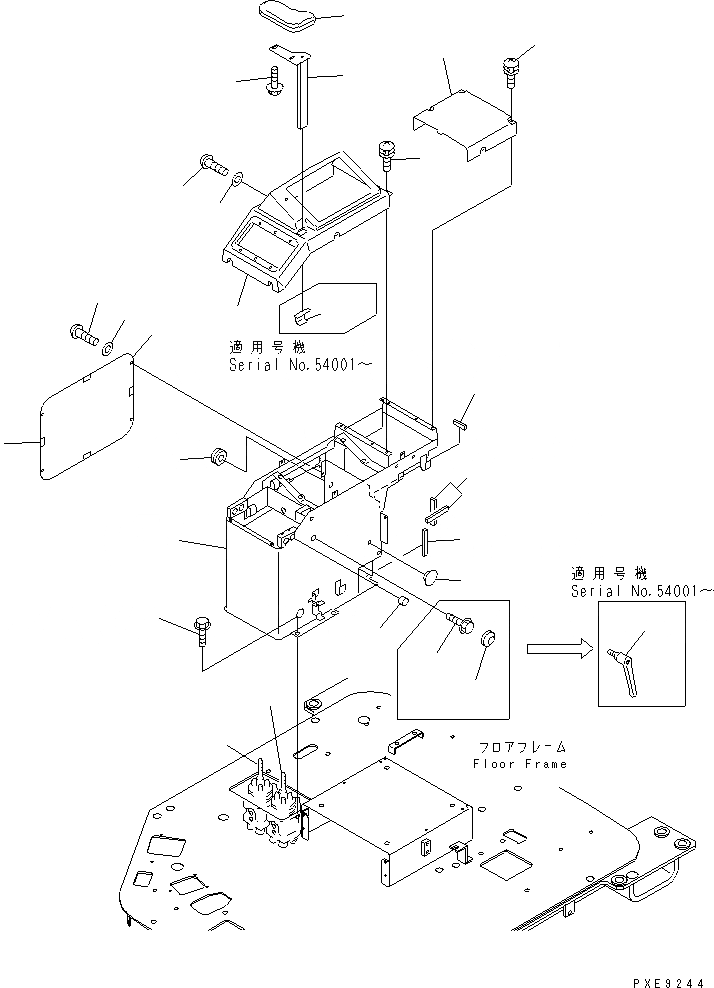 適用号機
Serial No.54001~

適用号機
Serial No.54001~

フロアフレーム
Floor Frame

PXE9244