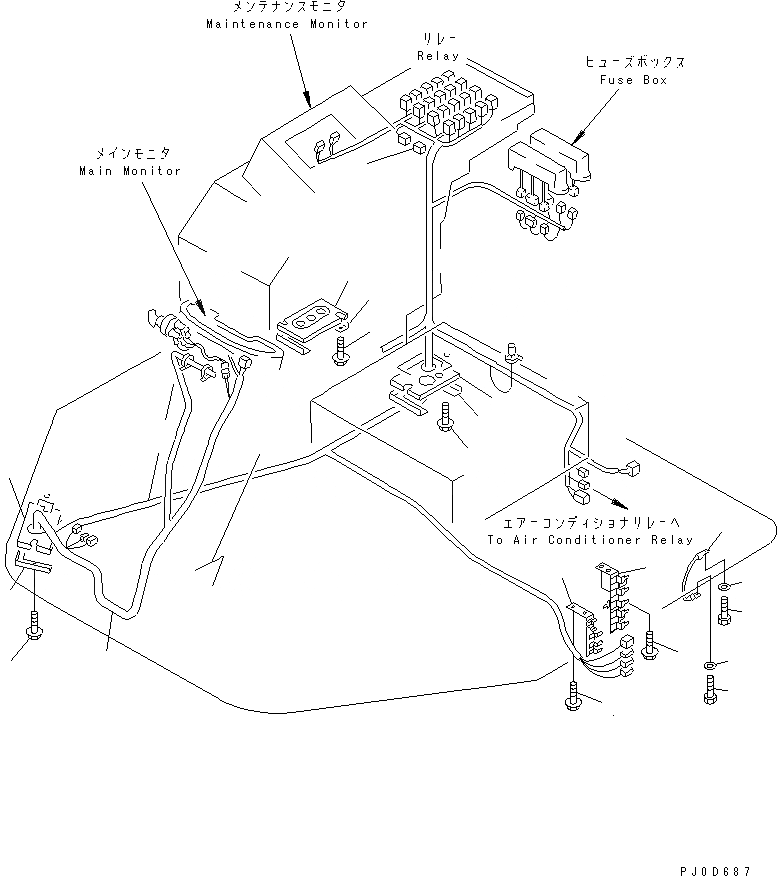 メンテナンスモニタ
Maintenance Monitor

リレー
Relay

ヒューズボックス
Fuse Box

メインモニタ
Main Monitor

エアーコンディショナリレーへ
To Air Conditioner Relay

PJ0D687