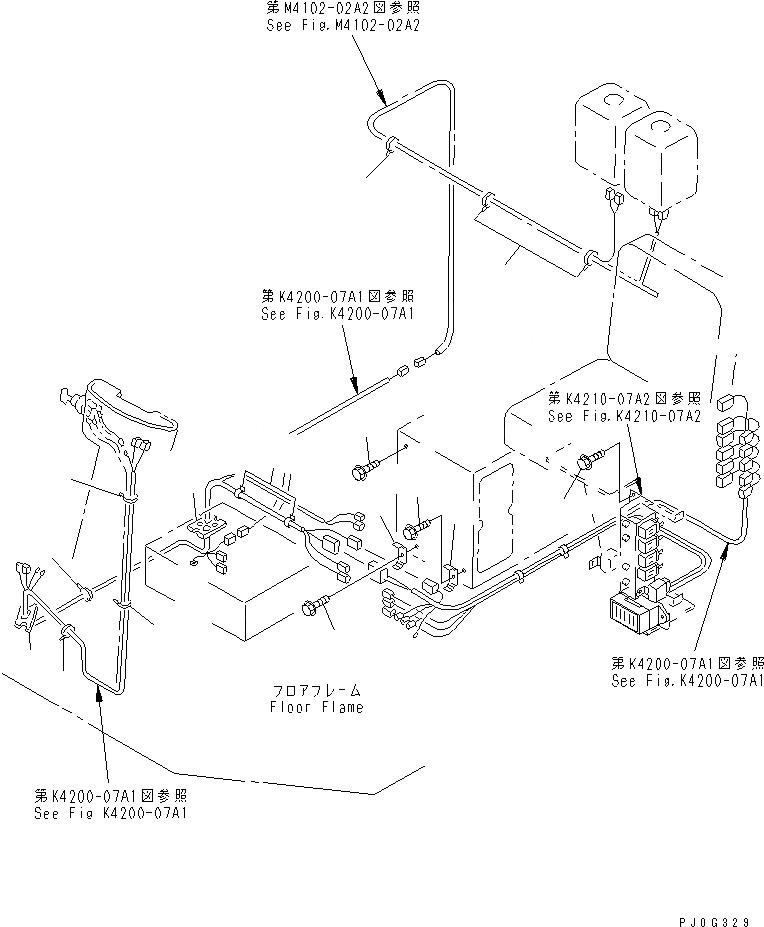 第M4102-02A2図参照
See Fig.M4102-02A2

第K4200-07A1図参照
See Fig.K4200-07A1

第K4210-07A2図参照
See Fig.K4210-07A2

第K4200-07A1図参照
See Fig.K4200-07A1

フロアフレーム
Floor Flame

第K4200-07A1図参照
See Fig K4200-07A1

PJ0G329