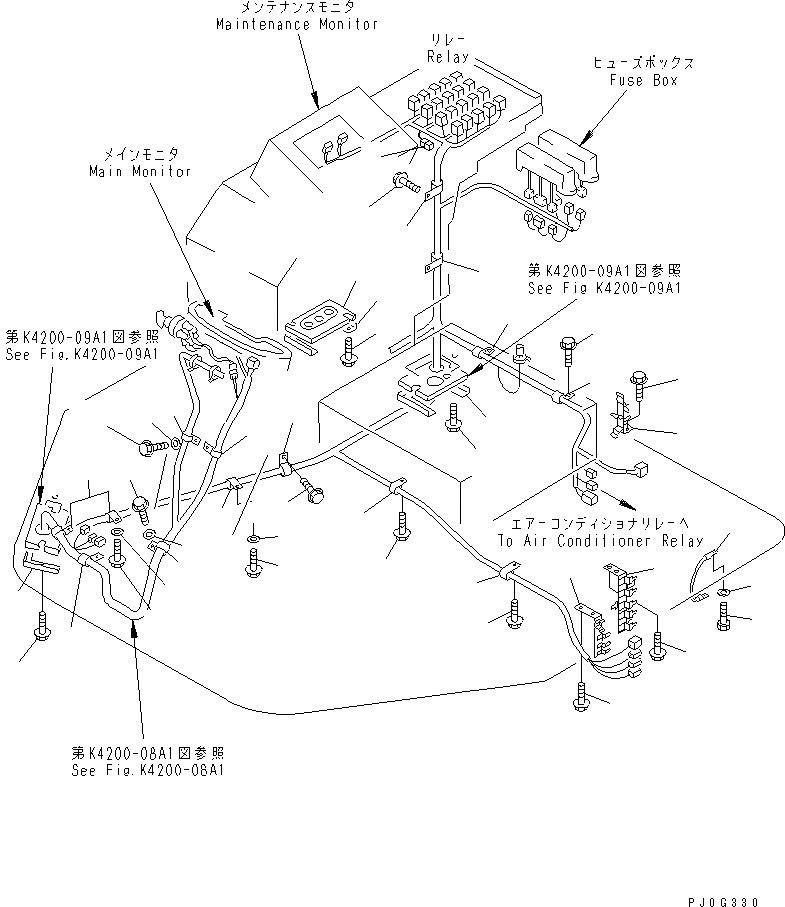 メンテナンスモニタ
Maintenance Monitor

リレー
Relay

ヒューズボックス
Fuse Box

メインモニタ
Main Monitor

第K4200-09A1図参照
See Fig K4200-09A1

第K4200-09A1図参照
See Fig.K4200-09A1

エアーコンディショナリレーへ
To Air Conditioner Relay

第K4200-08A1図参照
See Fig.K4200-08A1

PJ0G330