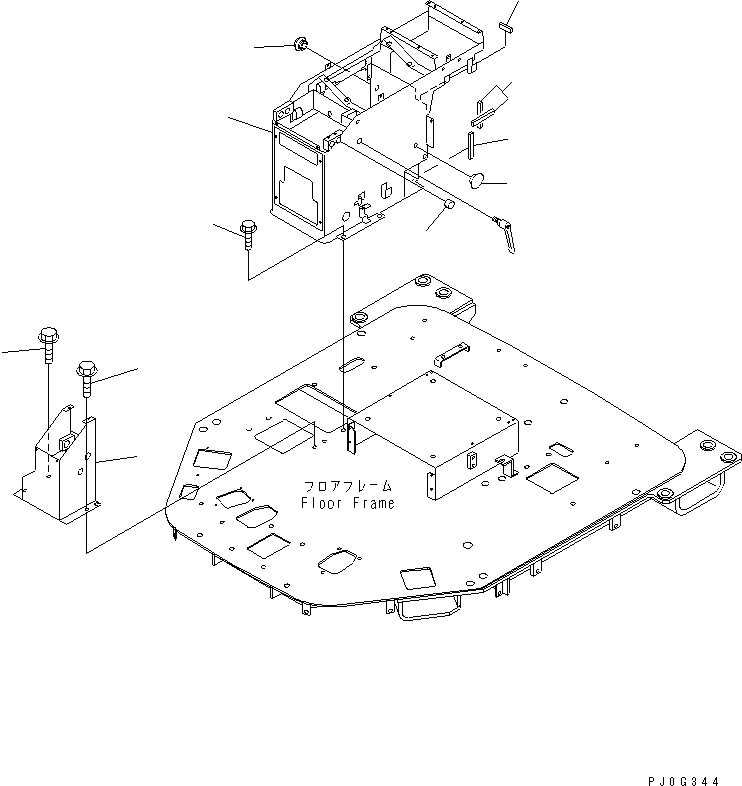 フロアフレーム
Floor Frame

PJ0G344