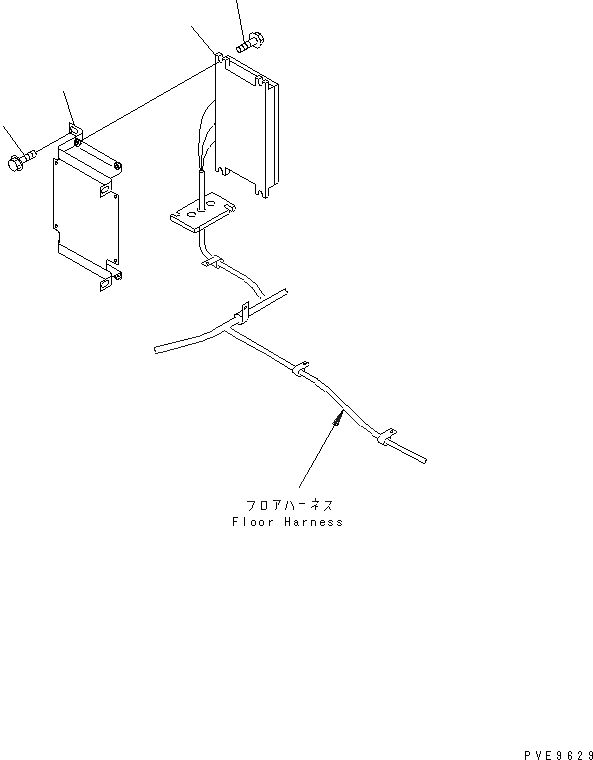 フロアハーネス
Floor Harness

PVE9629