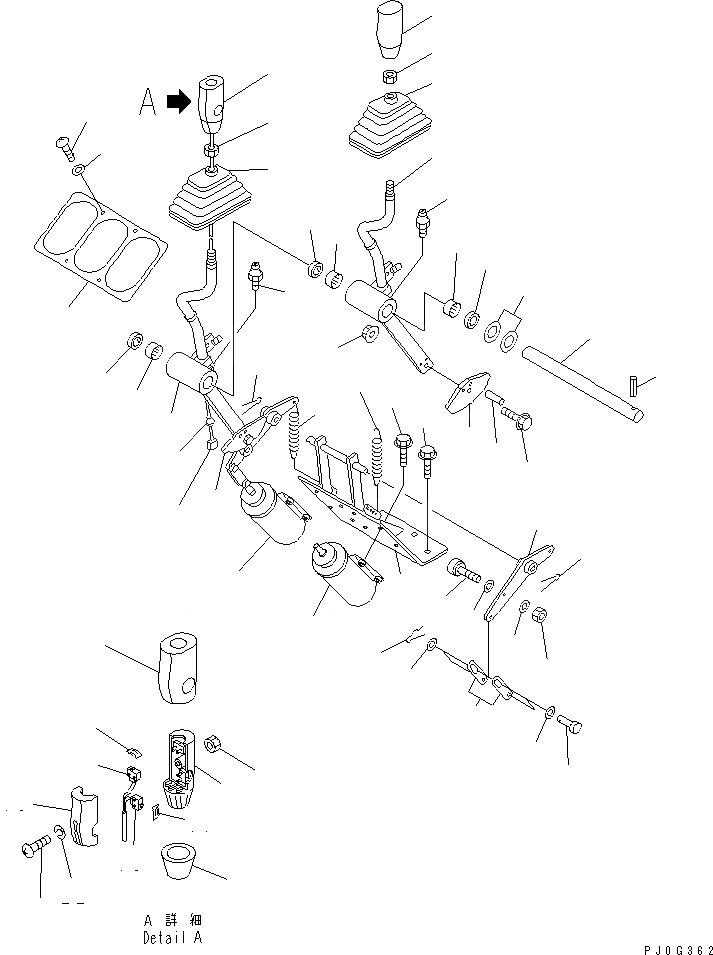 A

A 詳細
Detail A

PJ0G362