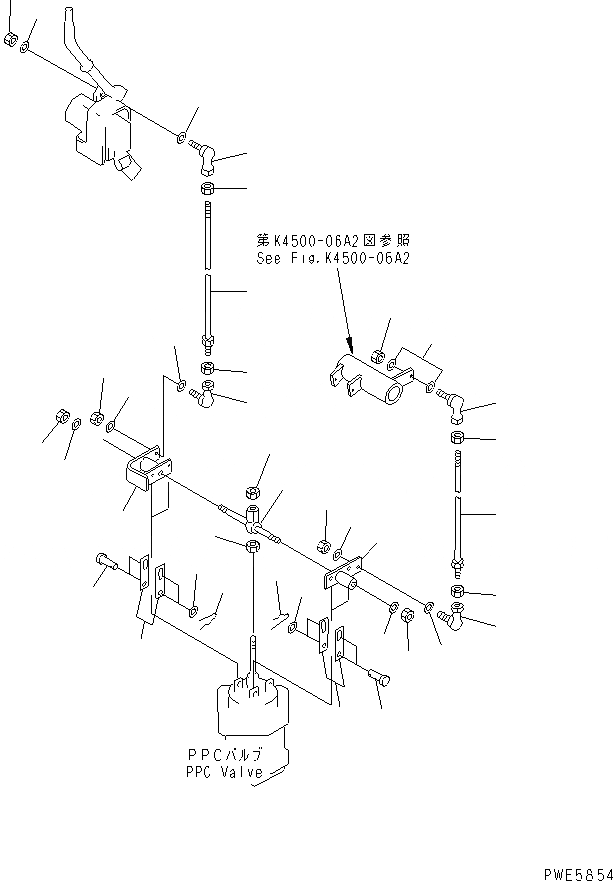 第K4500-06A2図参照
See Fig.K4500-06A2

PPCバルブ
PPC Valve

PWE5854