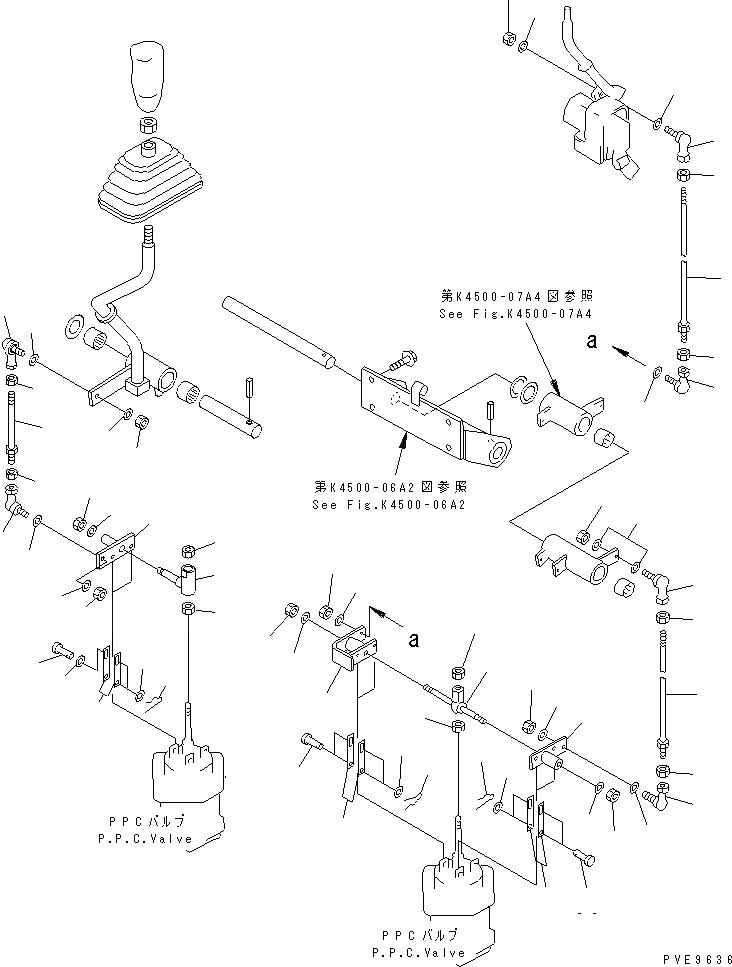 第K4500-07A4図参照
See Fig.K4500-07A4

a

第K4500-06A2図参照
See Fig.K4500-06A2

a

PPCバルブ
P.P.C.Valve

PPCバルブ
P.P.C.Valve

PVE9636