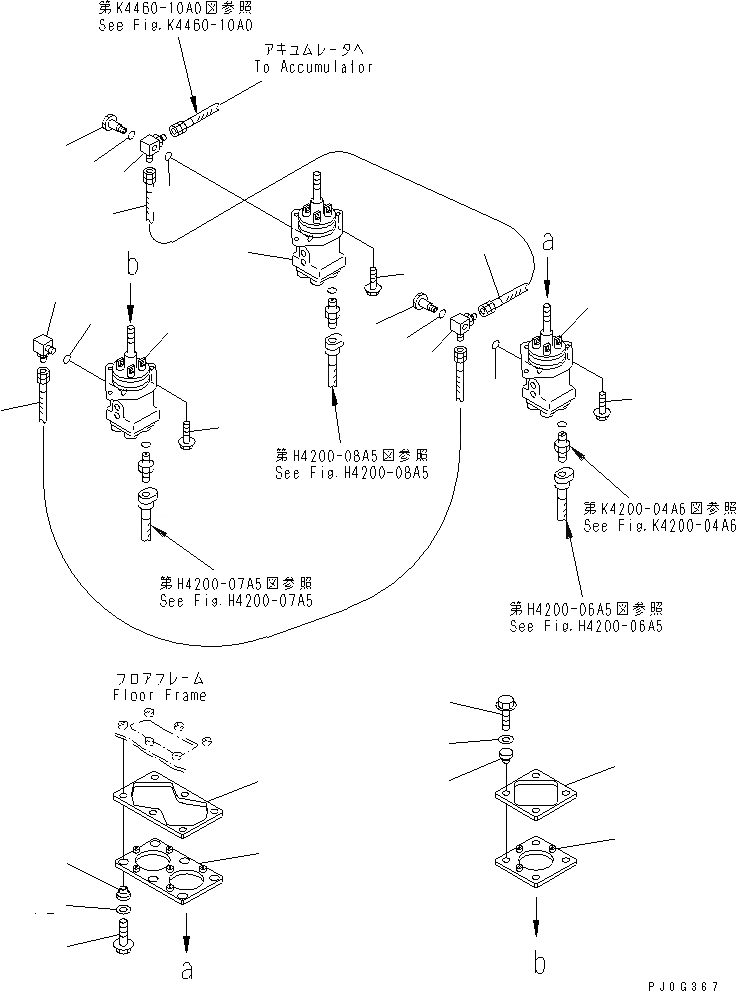 第K4460-10A0図参照
See Fig.K4460-10A0

アキュムレータへ
To Accumulator

b

a

第H4200-08A5図参照
See Fig.H4200-08A5

第K4200-04A6図参照
See Fig.K4200-04A6

第H4200-07A5図参照
See Fig.H4200-07A5

第H4200-06A5図参照
See Fig.H4200-06A5

フロアフレーム
Floor Frame

a

b

PJ0G367