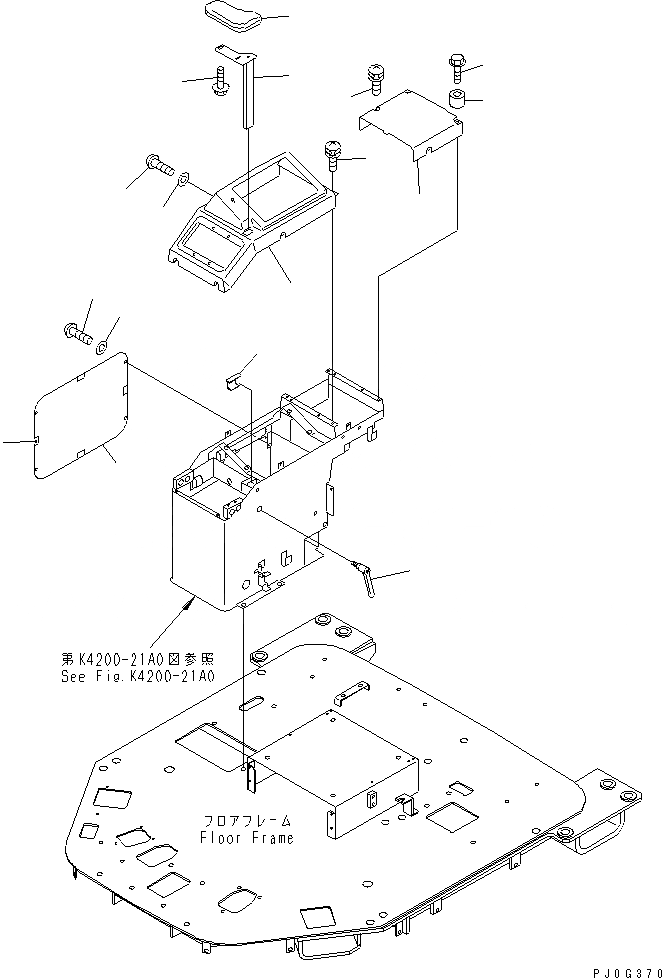 第K4200-21A0図参照
See Fig.K4200-21A0

フロアフレーム
Floor Frame

PJ0G370