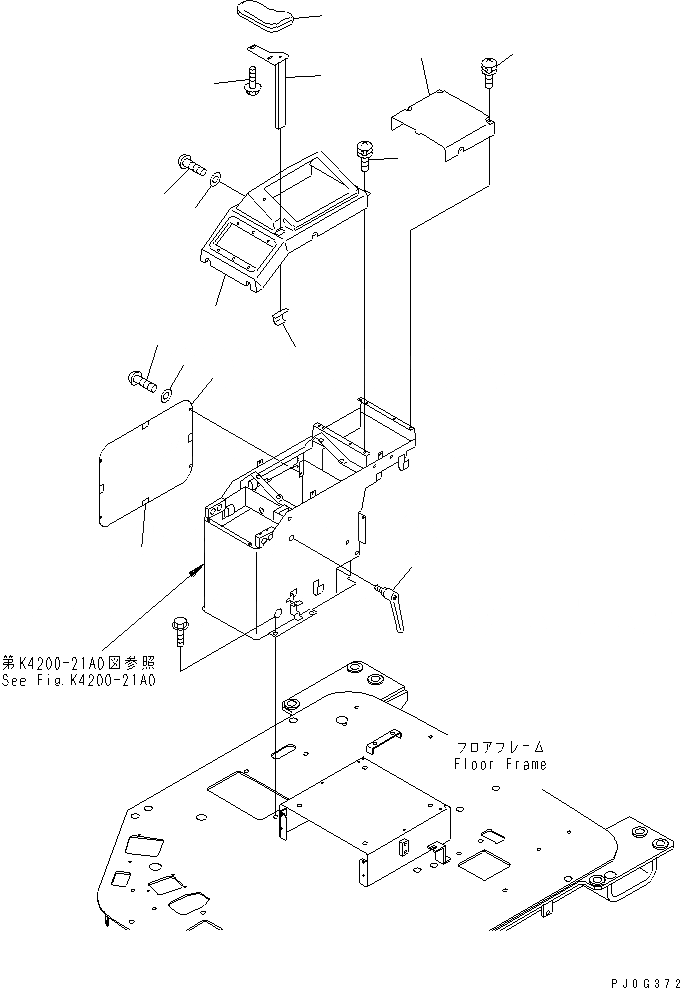 第K4200-21A0図参照
See Fig.K4200-21A0

フロアフレーム
Floor Frame

PJ0G372