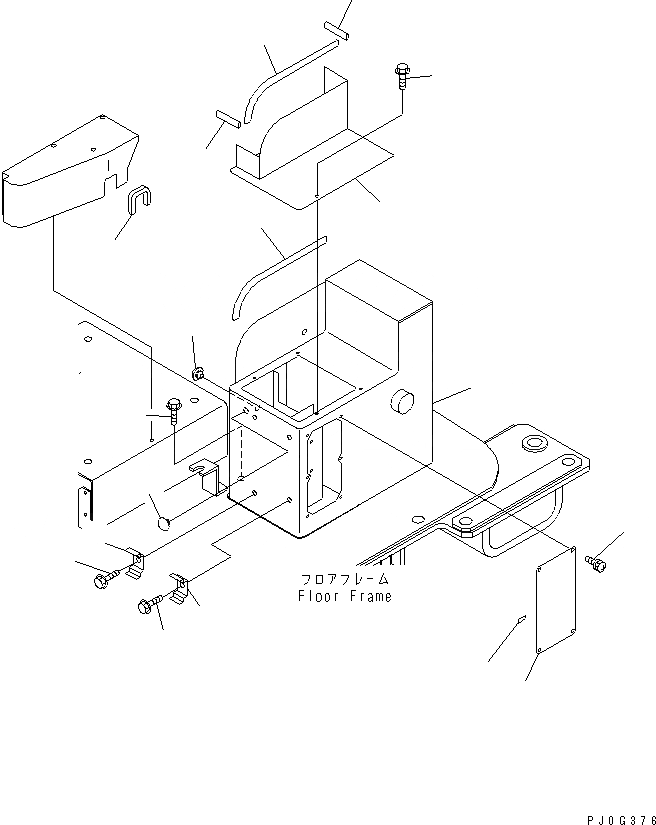 フロアフレーム
Floor Frame

PJ0G376