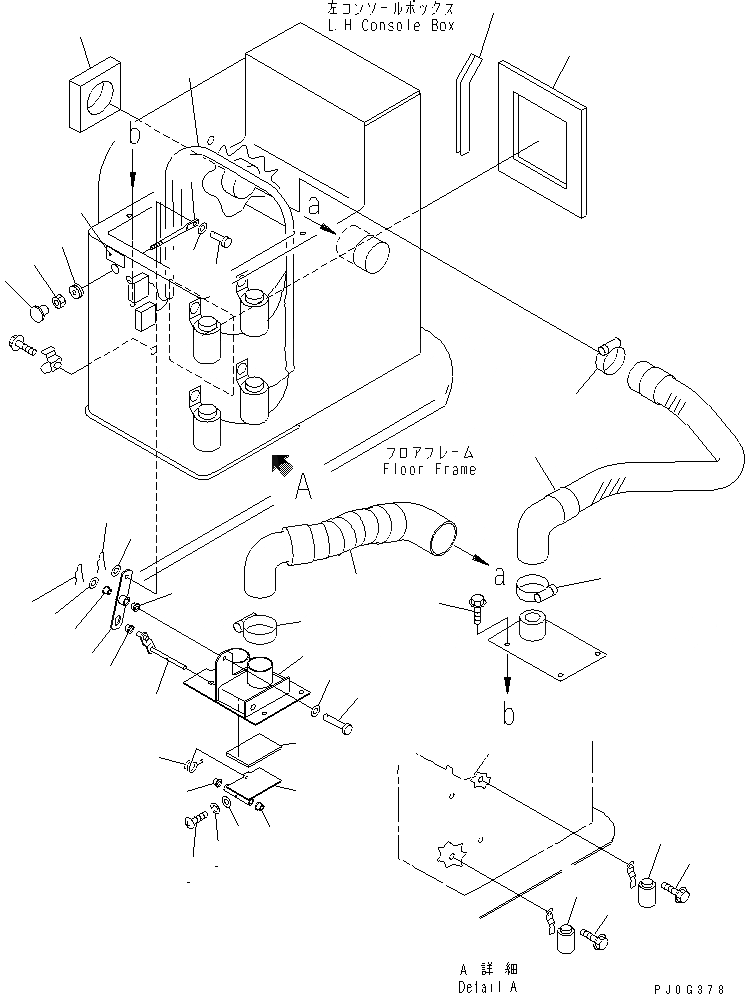 左コンソールボックス
L.H Console Box

b

a

フロアフレーム
Floor Frame

A

a

b

A 詳細
Detail A

PJ0G378